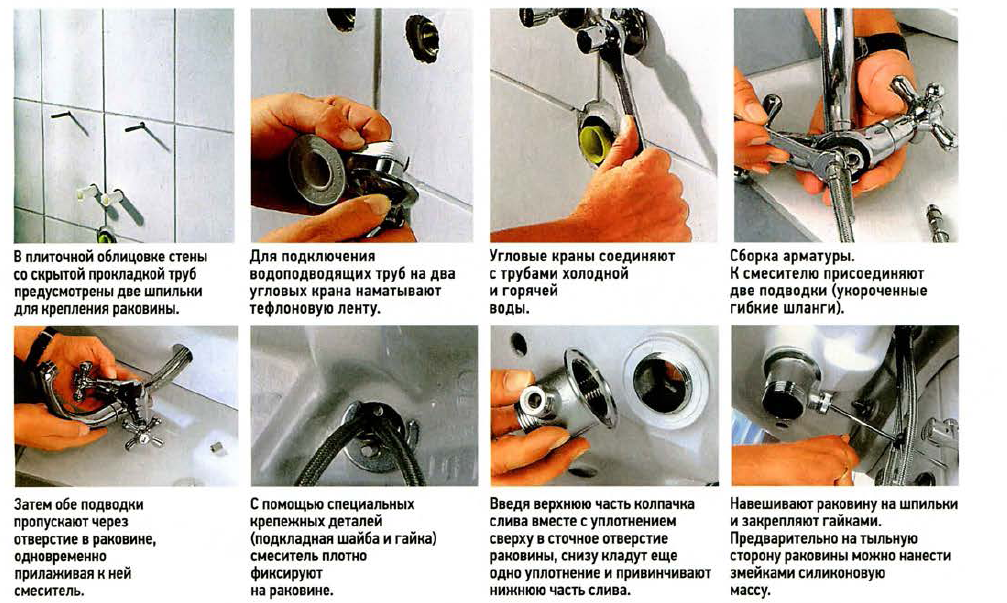 В плиточной облицовке стены со скрытой прокладкой труб предусмотрены две шпильки для крепления раковины.

Для подключения водоподводящих труб на два угловых крана наматывают тефлоновую ленту.

Угловые краны соединяют с трубами холодной и горячей воды.

Сборка арматуры. К смесителю присоединяют две подводки (укороченные гибкие шланги).

Затем обе подводки пропускают через отверстие в раковине, одновременно прилаживая к ней смеситель.

С помощью специальных крепежных деталей (подкладная шайба и гайка) смеситель плотно фиксируют на раковине.

Введя верхнюю часть колпачка слива вместе с уплотнением сверху в сточное отверстие раковины, снизу кладут еще одно уплотнение и привинчивают нижнюю часть слива.

Навешивают раковину на шпильки и закрепляют гайками. Предварительно на тыльную сторону раковины можно нанести змейками силиконовую массу.