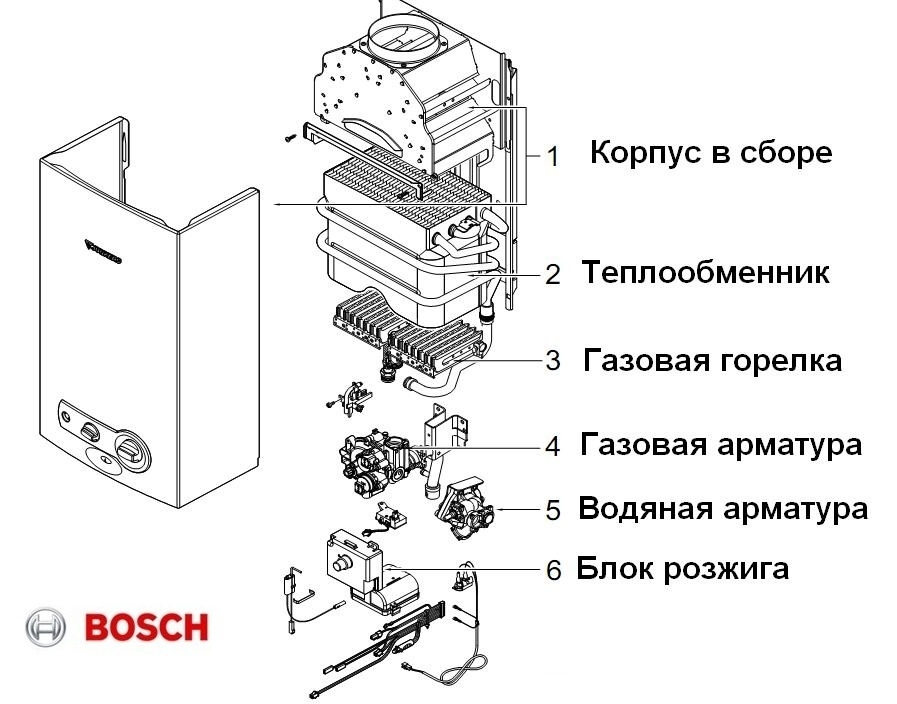 1 Корпус в сборе

2 Теплообменник

3 Газовая горелка

4 Газовая арматура

5 Водяная арматура

6 Блок розжига

BOSCH