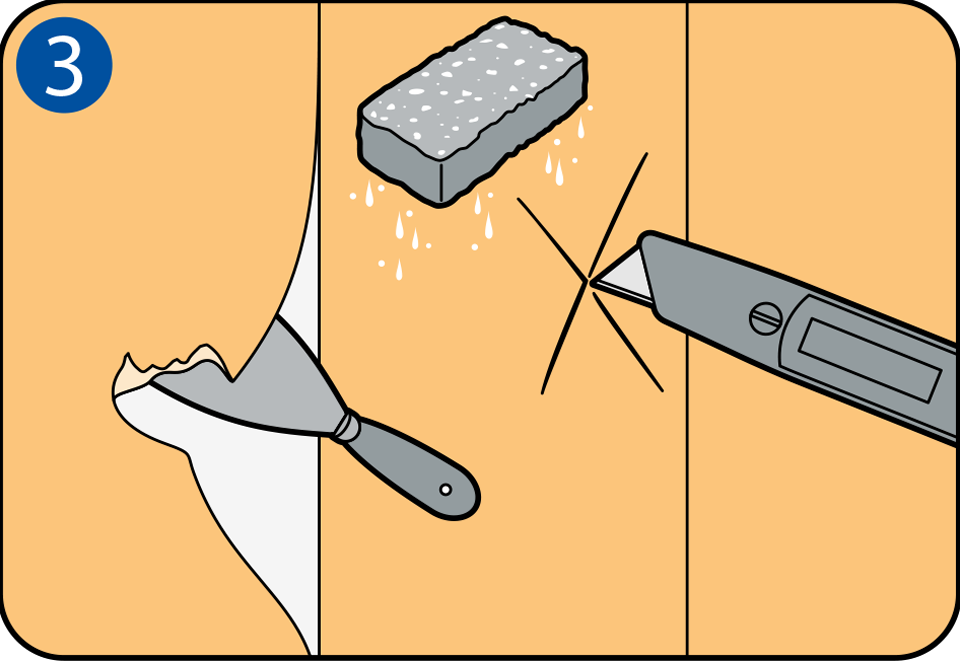 3