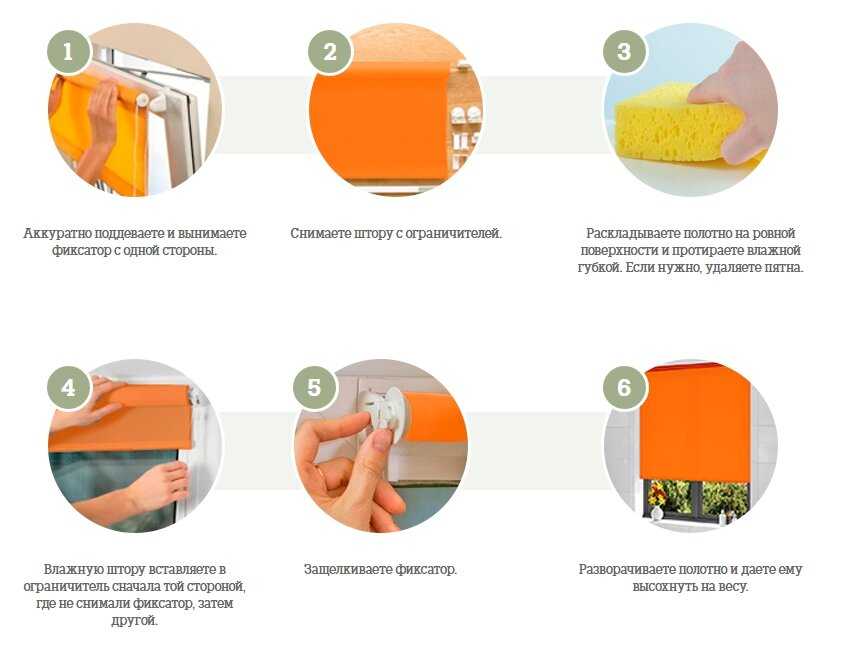 1

Аккуратно поддеваете и вынимаете фиксатор с одной стороны.

2

Снимаете штору с ограничителей.

3

Раскладываете полотно на ровной поверхности и протираете влажной губкой. Если нужно, удаляете пятна.

4

Влажную штору вставляете в ограничитель сначала той стороной, где не снимали фиксатор, затем другой.

5

Защелкиваете фиксатор.

6

Разворачиваете полотно и даете ему высохнуть на весу.