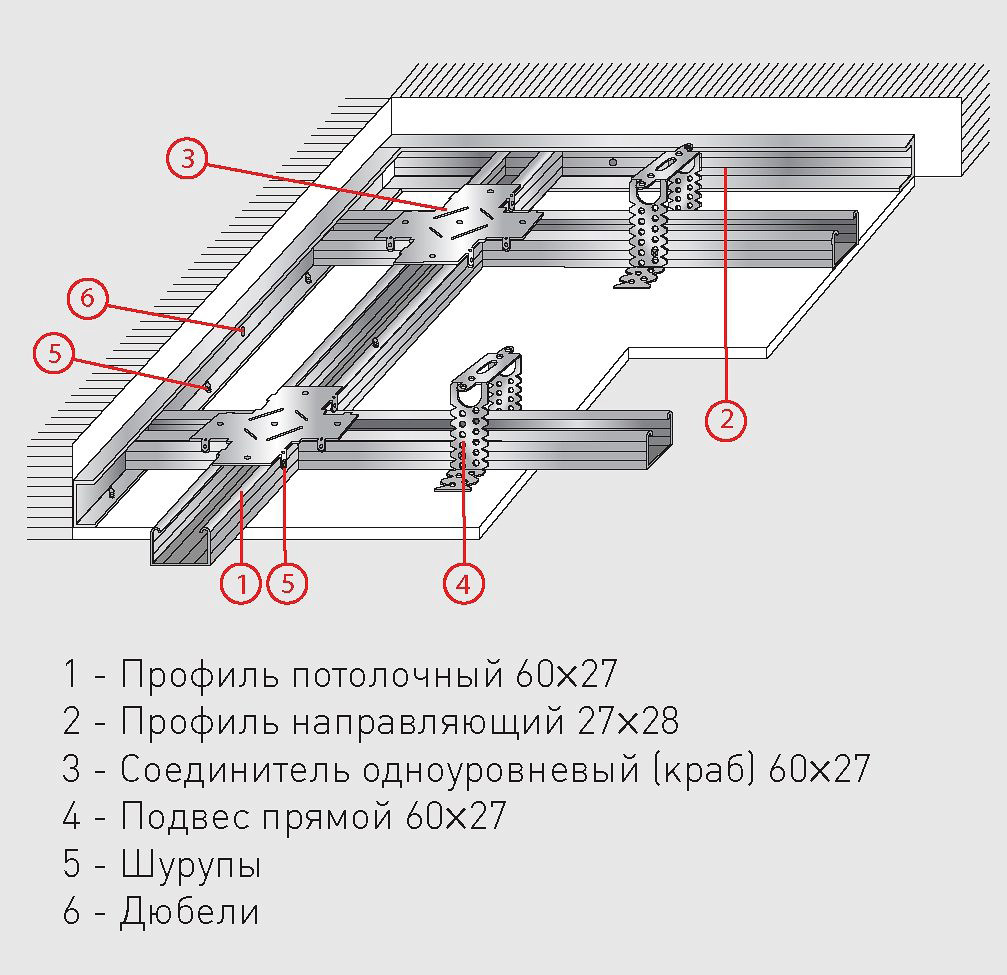 3

6

5

2

1 5 4

1 - Профиль потолочный 60×27
2 - Профиль направляющий 27×28
3 - Соединитель одноуровневый (краб) 60×27
4 - Подвес прямой 60×27
5 - Шурупы
6 - Дюбели