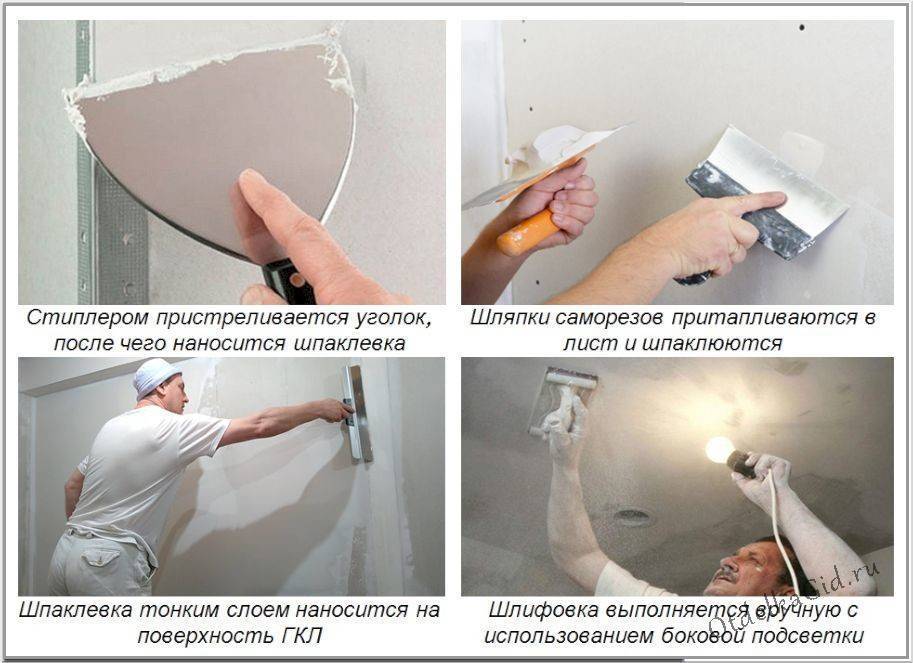 Стиплером пристреливается уголок, после чего наносится шпаклевка

Шляпки саморезов притапливаются в лист и шпаклюются

Шпаклевка тонким слоем наносится на поверхность ГКЛ

Шлифовка выполняется вручную с использованием боковой подсветки

OtdelkaSid.ru